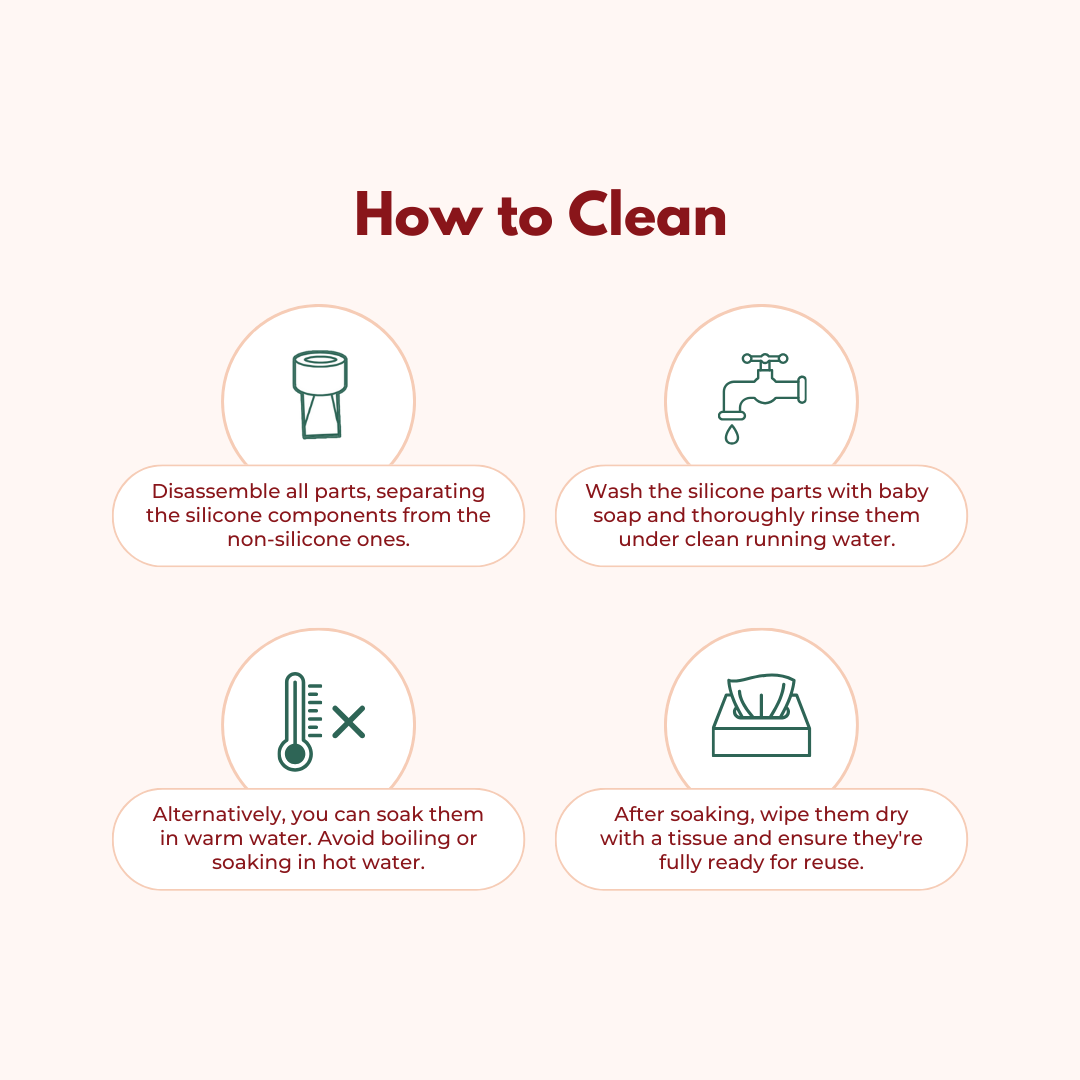 How to Clean

Disassemble all parts, separating the silicone components from the non-silicone ones.

Wash the silicone parts with baby soap and thoroughly rinse them under clean running water.

Alternatively, you can soak them in warm water. Avoid boiling or soaking in hot water.

After soaking, wipe them dry with a tissue and ensure they're fully ready for reuse.