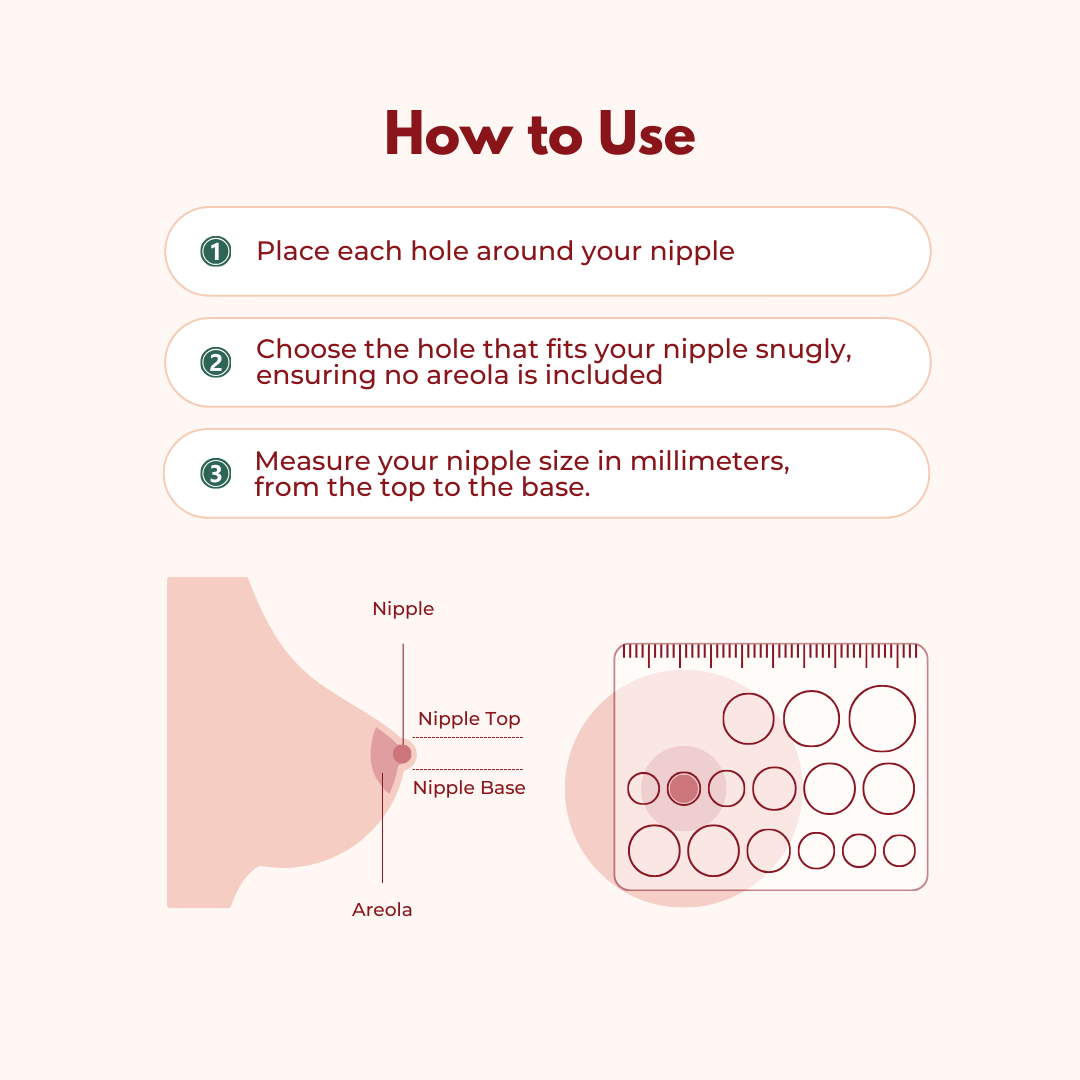 How to Use

1 Place each hole around your nipple

2 Choose the hole that fits your nipple snugly, ensuring no areola is included

3 Measure your nipple size in millimeters, from the top to the base.

Nipple

Nipple Top

Nipple Base

Areola