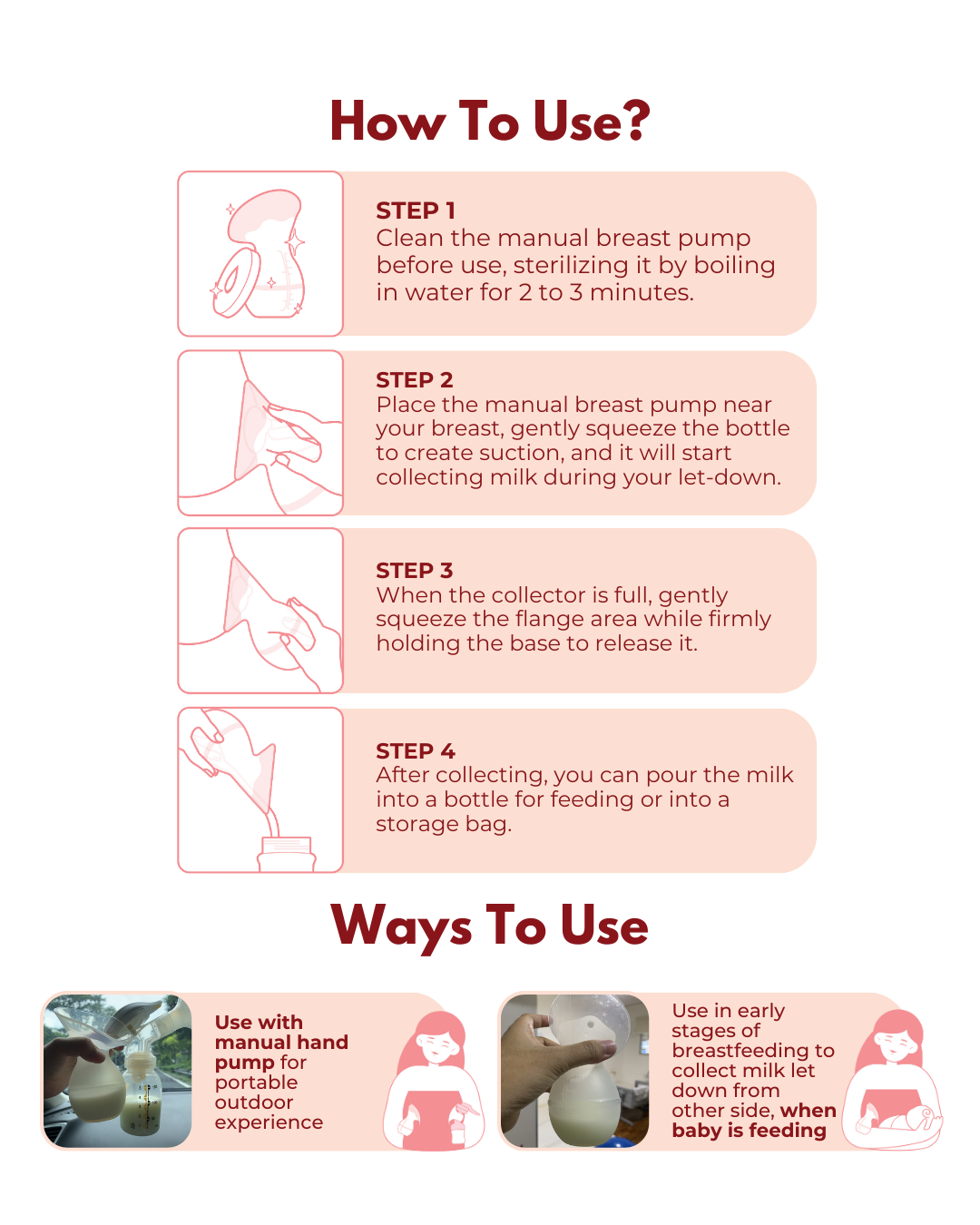 How To Use?

STEP 1
Clean the manual breast pump before use, sterilizing it by boiling in water for 2 to 3 minutes.

STEP 2
Place the manual breast pump near your breast, gently squeeze the bottle to create suction, and it will start collecting milk during your let-down.

STEP 3
When the collector is full, gently squeeze the flange area while firmly holding the base to release it.

STEP 4
After collecting, you can pour the milk into a bottle for feeding or into a storage bag.

Ways To Use

Use with manual hand pump for portable outdoor experience

Use in early stages of breastfeeding to collect milk let down from other side, when baby is feeding