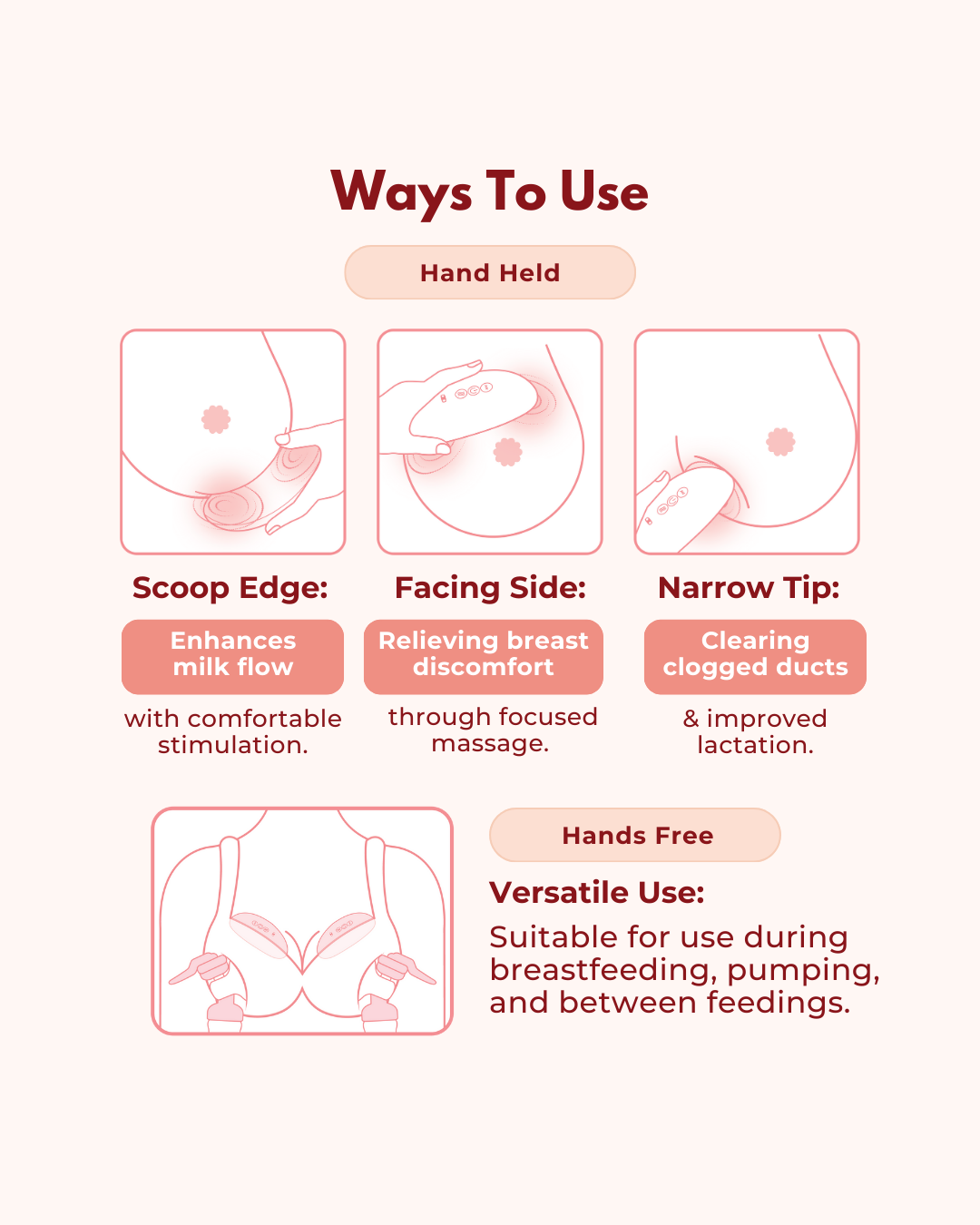 Ways To Use

Hand Held

Scoop Edge:

Enhances milk flow

with comfortable stimulation.

Facing Side:

Relieving breast discomfort

through focused massage.

Narrow Tip:

Clearing clogged ducts

& improved lactation.

Hands Free

Versatile Use:

Suitable for use during breastfeeding, pumping, and between feedings.